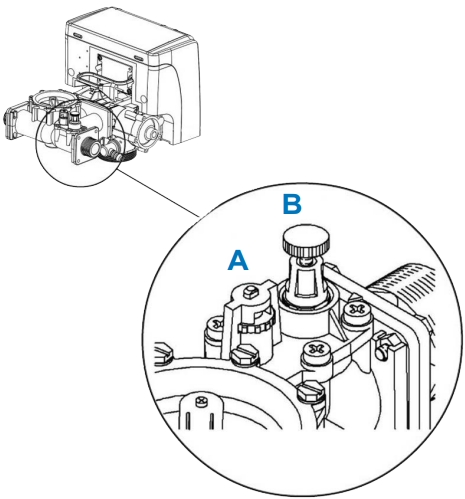 B
A