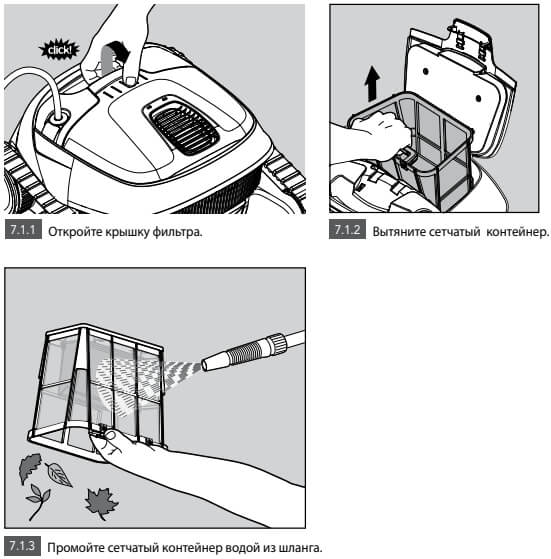 click!

7.1.1 Откройте крышку фильтра.

7.1.2 Вытяните сетчатый контейнер.

7.1.3 Промойте сетчатый контейнер водой из шланга.