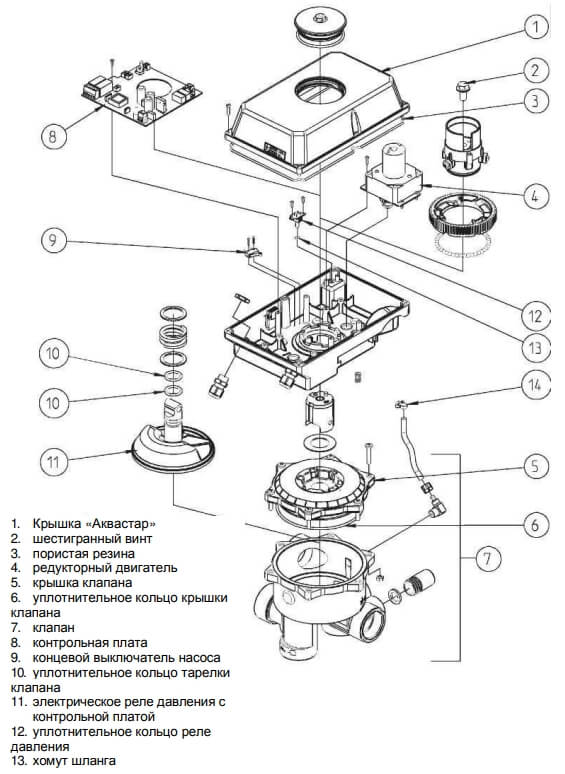 1
2
3
8
4
9
12
13
10
10
14
11
5
6
7

1. Крышка «Аквастар»
2. шестигранный винт
3. пористая резина
4. редукторный двигатель
5. крышка клапана
6. уплотнительное кольцо крышки клапана
7. клапан
8. контрольная плата
9. концевой выключатель насоса
10. уплотнительное кольцо тарелки клапана
11. электрическое реле давления с контрольной платой
12. уплотнительное кольцо реле давления
13. хомут шланга