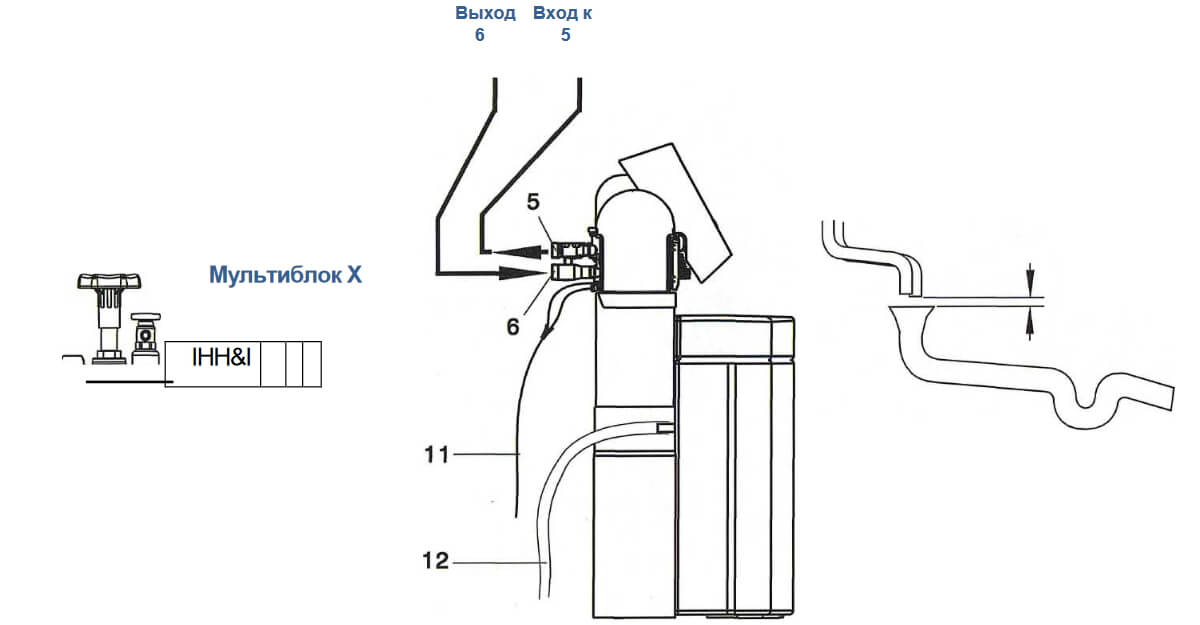 Выход 6

Вход к 5

Мультиблок X

IHH&I

5

6

11

12