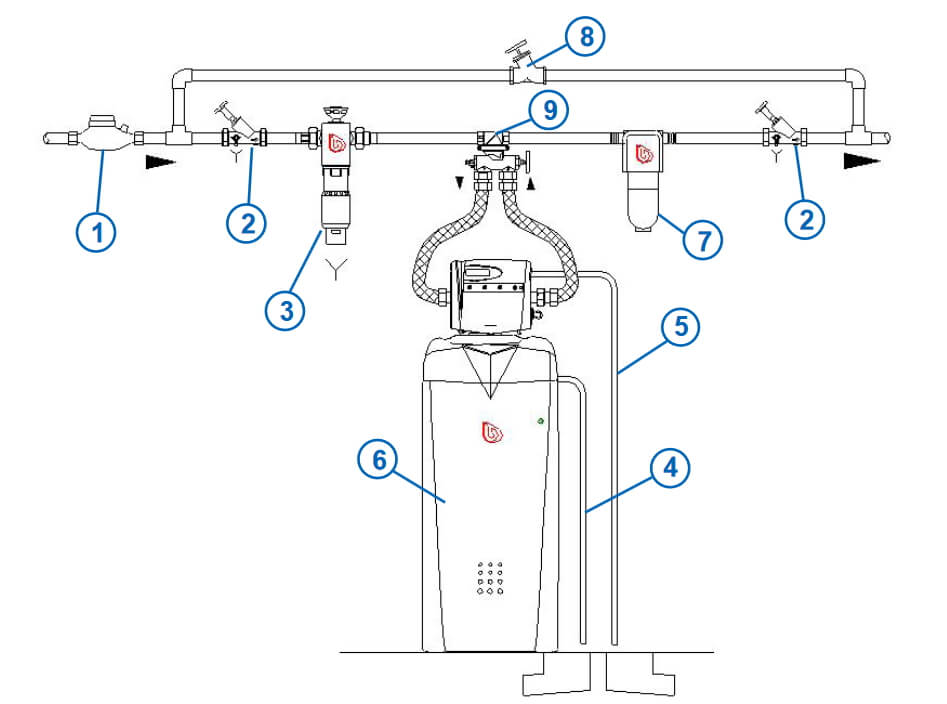 8
9
1
2
3
7
2
5
6
4